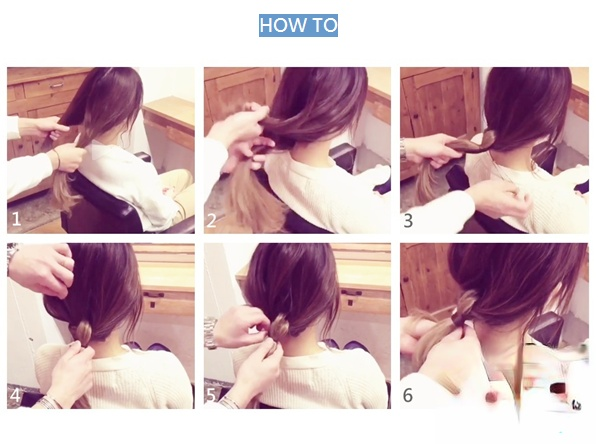 HOW TO

1

2

3

4

5

6