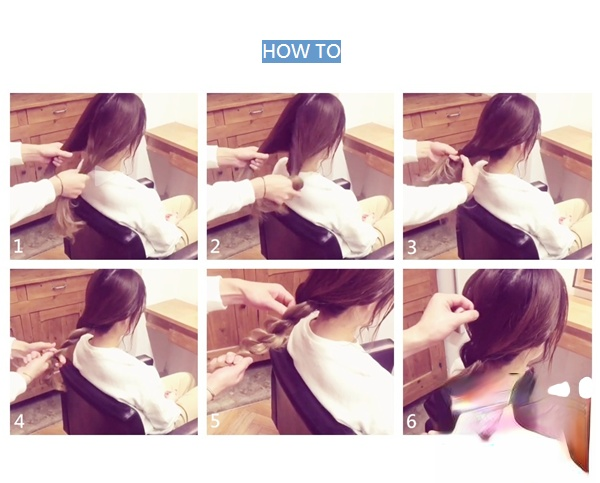 HOW TO

1

2

3

4

5

6