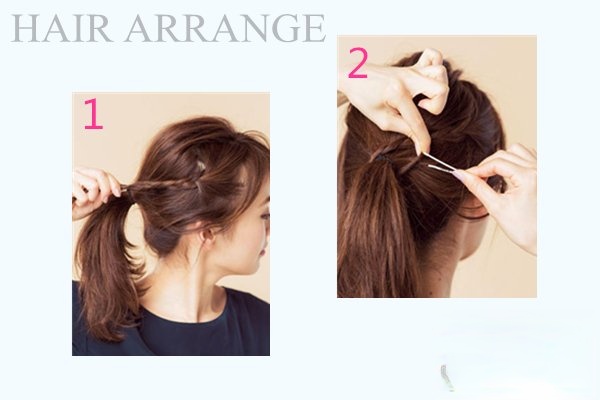 HAIR ARRANGE

1

2