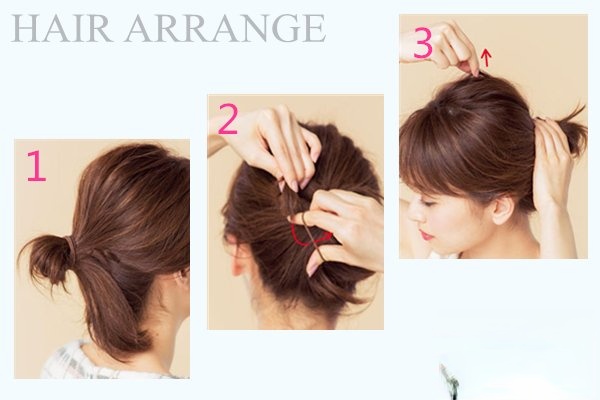 HAIR ARRANGE

1

2

3