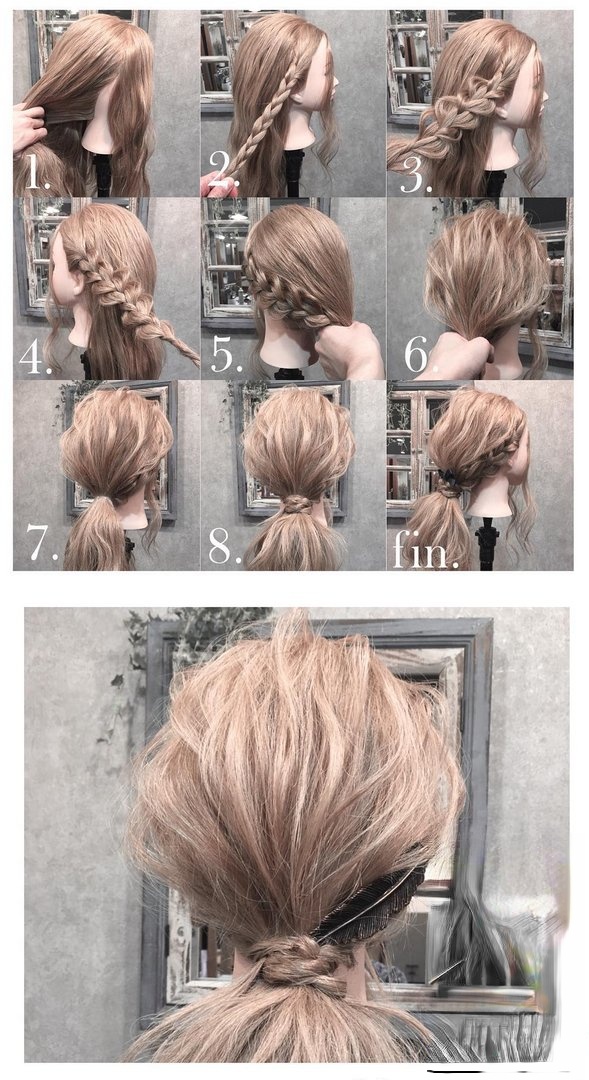 1.
2.
3.
4.
5.
6.
7.
8.
fin.