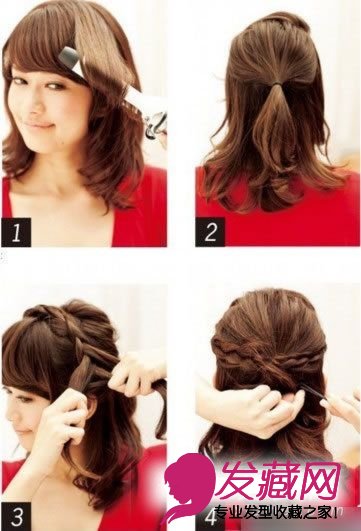 1

2

3

4

发藏网
专业发型收藏之家！