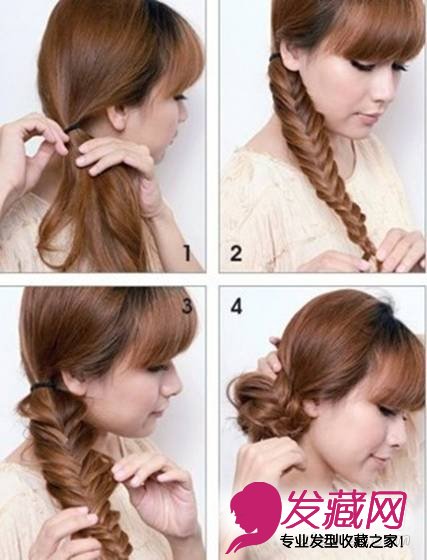 1

2

3

4

发藏网
专业发型收藏之家!