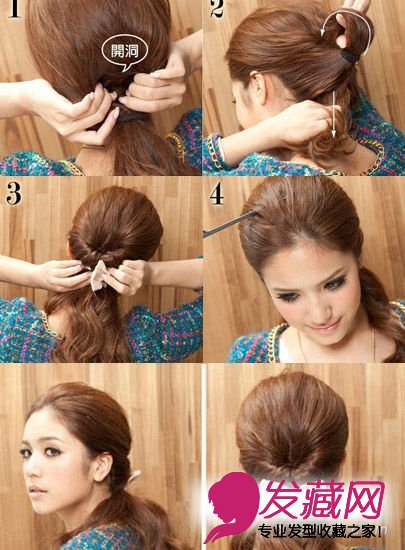 1
開洞
2
3
4
发藏网
专业发型收藏之家!