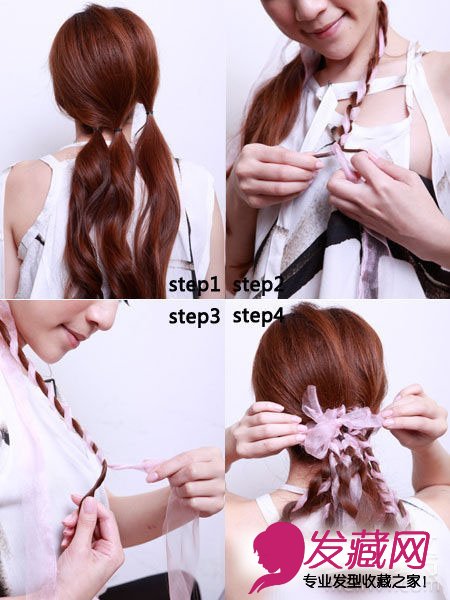 step1 step2

step3 step4

发藏网

专业发型收藏之家!