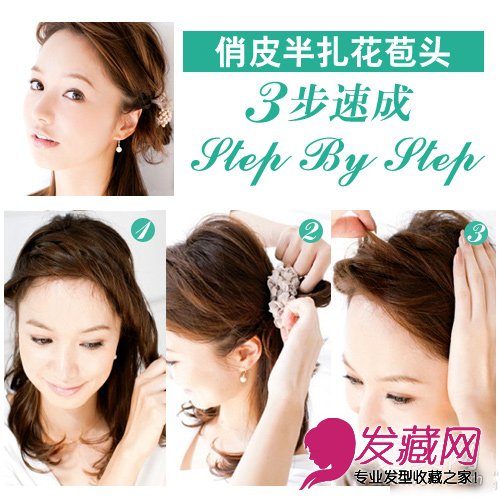 俏皮半扎花苞头
3步速成
Step By Step

1

2

3

发藏网
专业发型收藏之家!