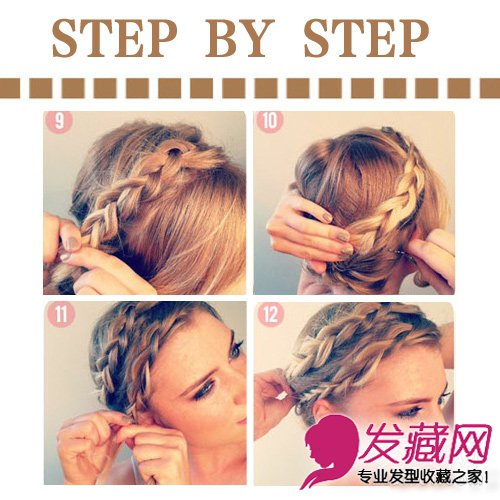 STEP BY STEP

9

10

11

12

发藏网

专业发型收藏之家!