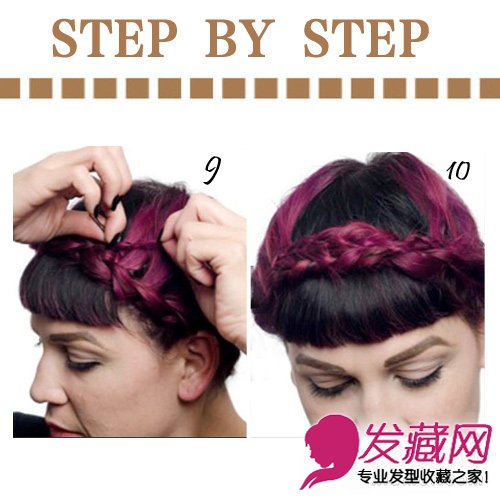 STEP BY STEP

9

10

发藏网
专业发型收藏之家!