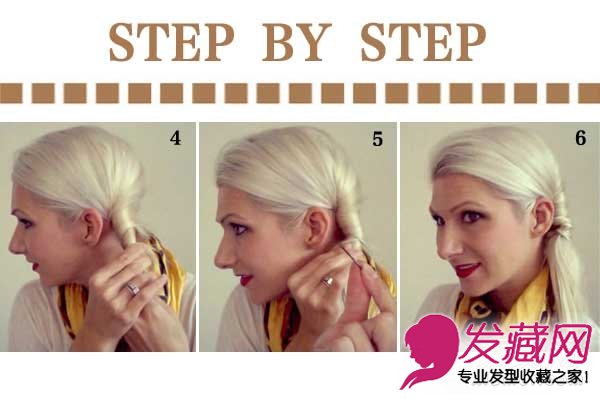 STEP BY STEP

4

5

6

发藏网
专业发型收藏之家!