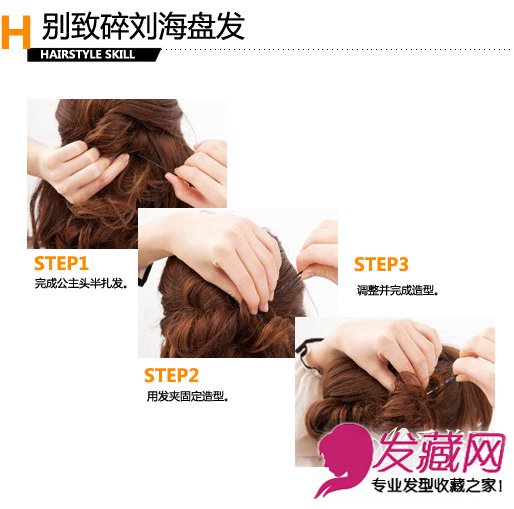 H 别致碎刘海盘发

HAIRSTYLE SKILL

STEP1
完成公主头半扎发。

STEP2
用发夹固定造型。

STEP3
调整并完成造型。

发藏网
专业发型收藏之家！