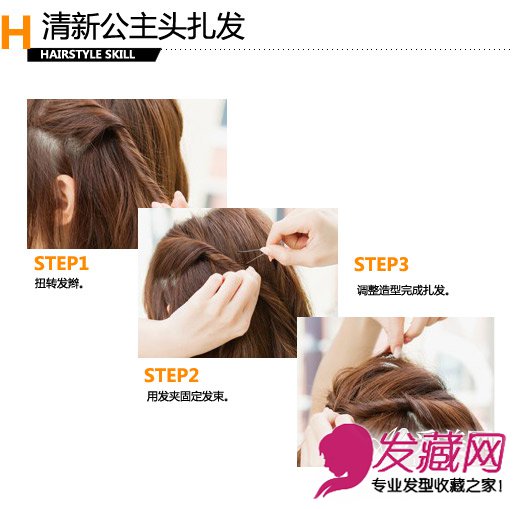 H 清新公主头扎发
HAIRSTYLE SKILL

STEP1
扭转发辫。

STEP2
用发夹固定发束。

STEP3
调整造型完成扎发。

发藏网
专业发型收藏之家！