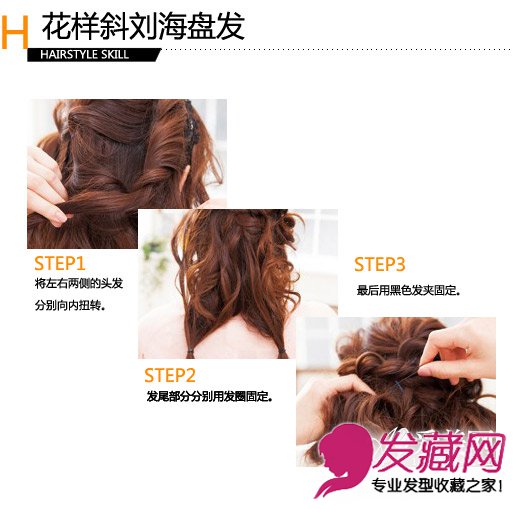 H 花样斜刘海盘发
HAIRSTYLE SKILL

STEP1
将左右两侧的头发分别向内扭转。

STEP2
发尾部分分别用发圈固定。

STEP3
最后用黑色发夹固定。

发藏网
专业发型收藏之家！