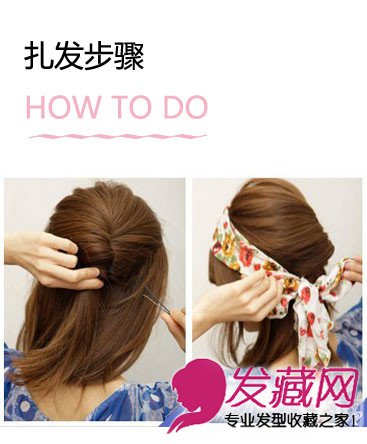 扎发步骤

HOW TO DO

发藏网

专业发型收藏之家！