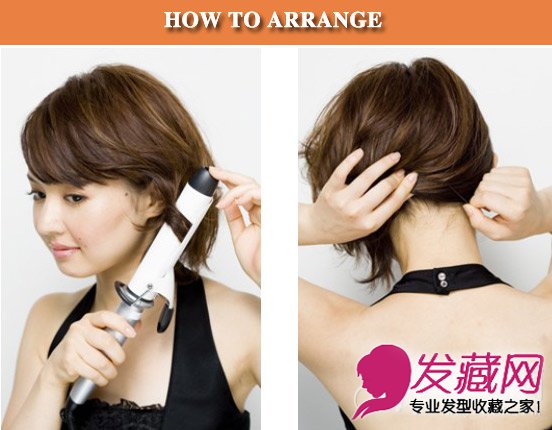 HOW TO ARRANGE

发藏网
专业发型收藏之家!