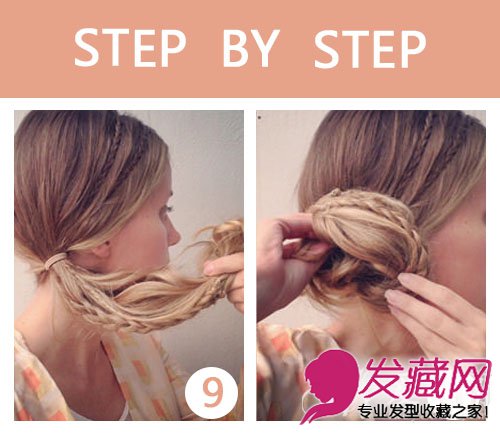 STEP BY STEP

9

发藏网
专业发型收藏之家!