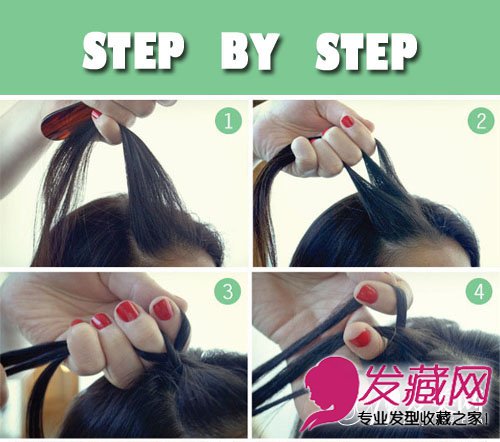 STEP BY STEP

1

2

3

4

发藏网

专业发型收藏之家!