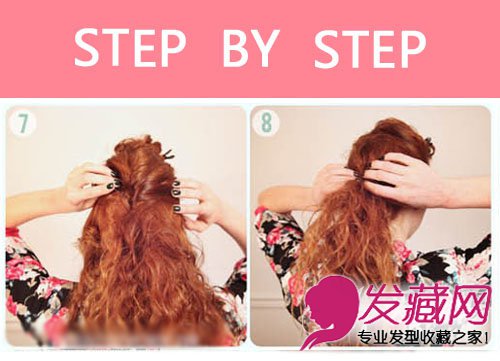 STEP BY STEP

7

8

发藏网
专业发型收藏之家!