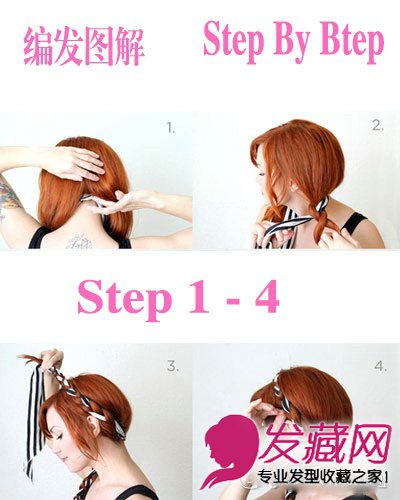 编发图解 Step By Btep

1.

2.

Step 1 - 4

3.

4.

发藏网
专业发型收藏之家!