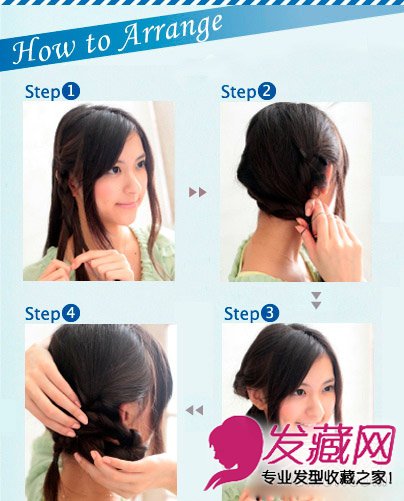 How to Arrange

Step 1

Step 2

Step 4

Step 3

发藏网
专业发型收藏之家!