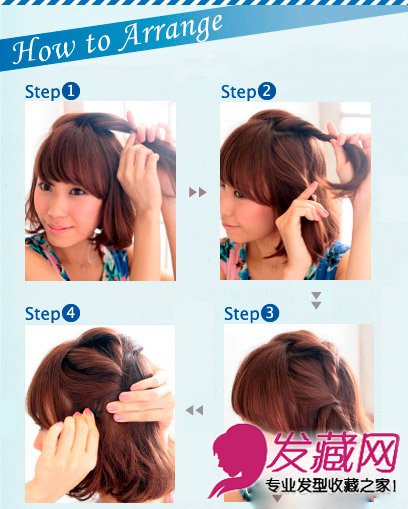 How to Arrange

Step 1

Step 2

Step 4

Step 3

发藏网
专业发型收藏之家!