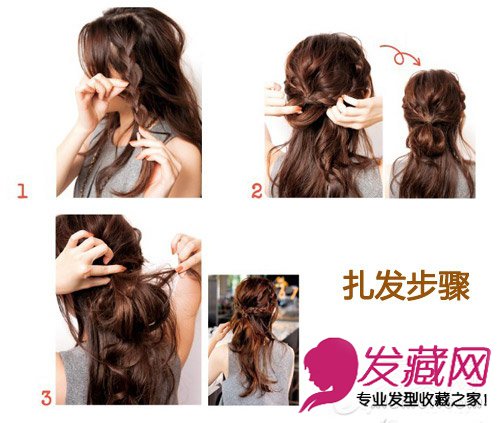 1

2

3

扎发步骤

发藏网
专业发型收藏之家！