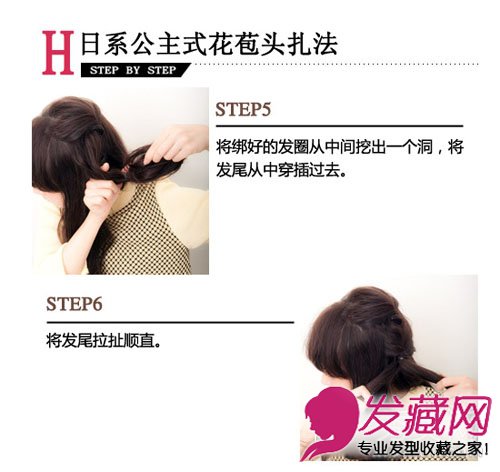 H 日系公主式花苞头扎法

STEP BY STEP

STEP5

将绑好的发圈从中间挖出一个洞，将发尾从中穿插过去。

STEP6

将发尾拉扯顺直。

发藏网

专业发型收藏之家！