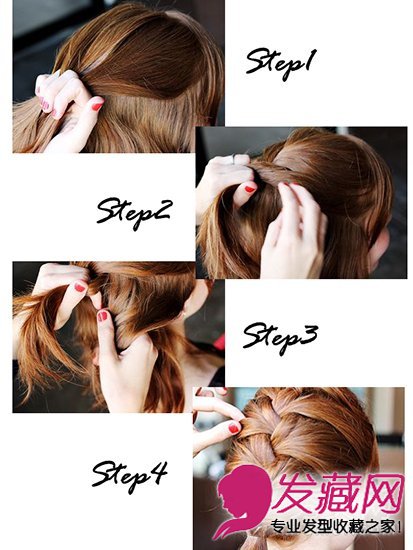 Step1

Step2

Step3

Step4

发藏网
专业发型收藏之家!