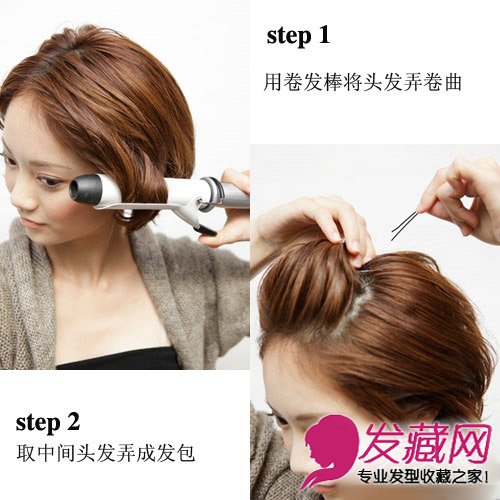 step 1

用卷发棒将头发弄卷曲

step 2

取中间头发弄成发包

发藏网

专业发型收藏之家!