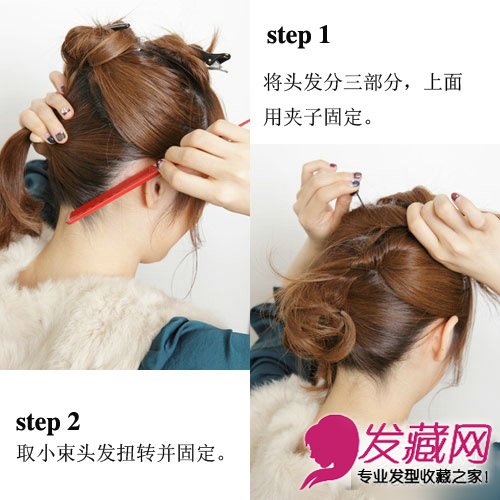 step 1

将头发分三部分，上面用夹子固定。

step 2

取小束头发扭转并固定。

发藏网
专业发型收藏之家!