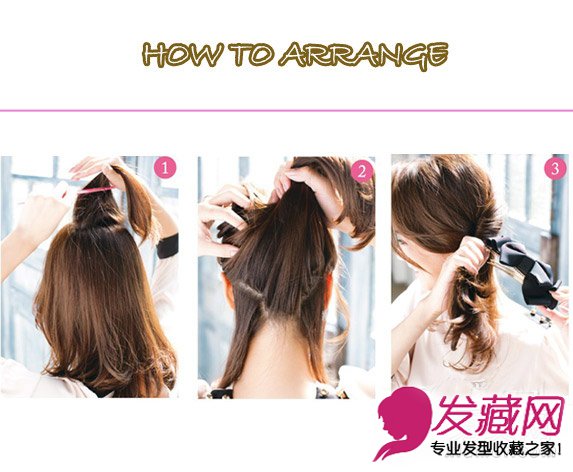 HOW TO ARRANGE

1

2

3

发藏网
专业发型收藏之家!