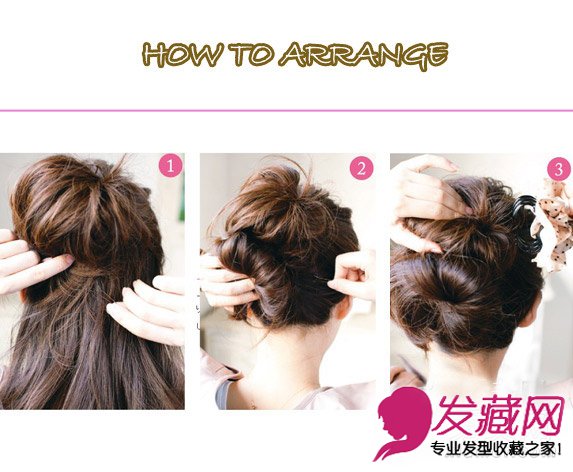 HOW TO ARRANGE

1

2

3

发藏网
专业发型收藏之家!