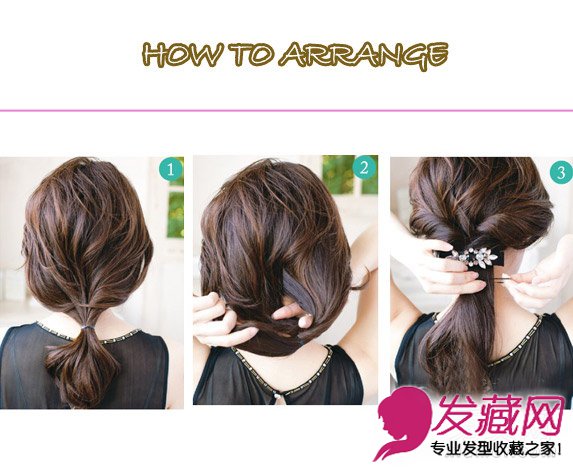 HOW TO ARRANGE

1

2

3

发藏网
专业发型收藏之家!