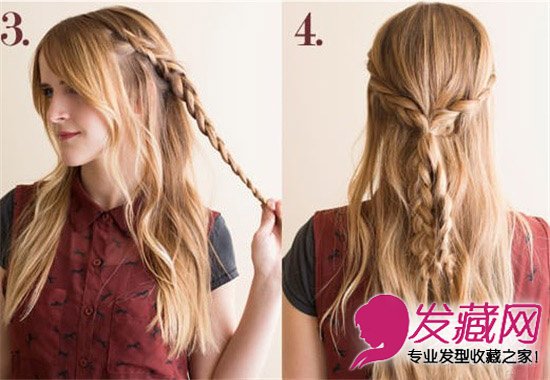 3.

4.

发藏网
专业发型收藏之家!