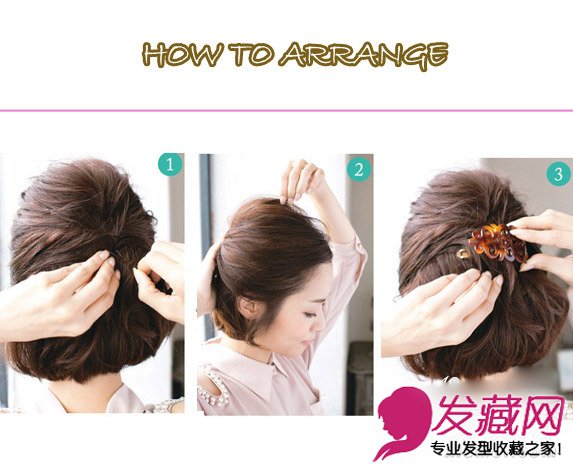 HOW TO ARRANGE

1

2

3

发藏网
专业发型收藏之家!