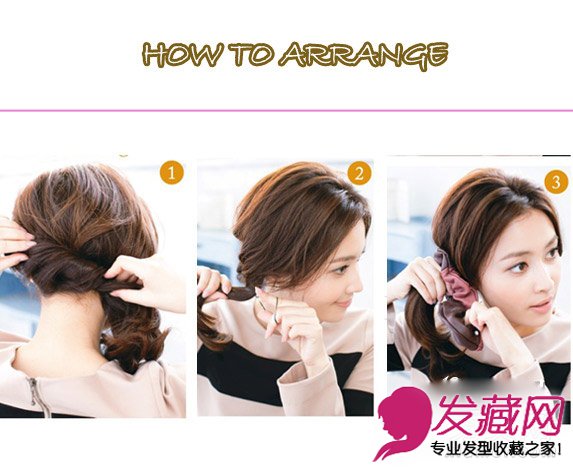 HOW TO ARRANGE

1

2

3

发藏网
专业发型收藏之家!