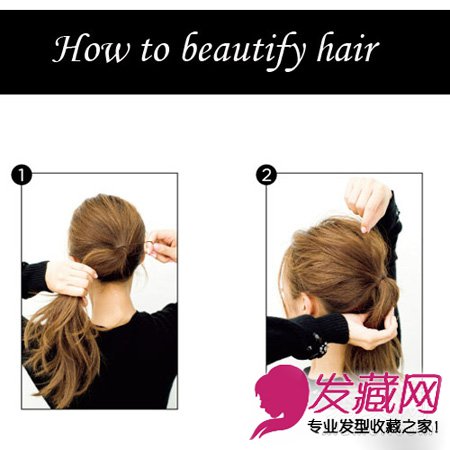 How to beautify hair

1

2

发藏网
专业发型收藏之家!