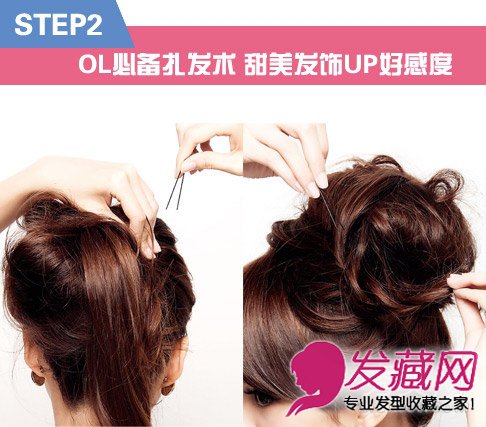 STEP2

OL必备扎发术 甜美发饰UP好感度

发藏网

专业发型收藏之家!