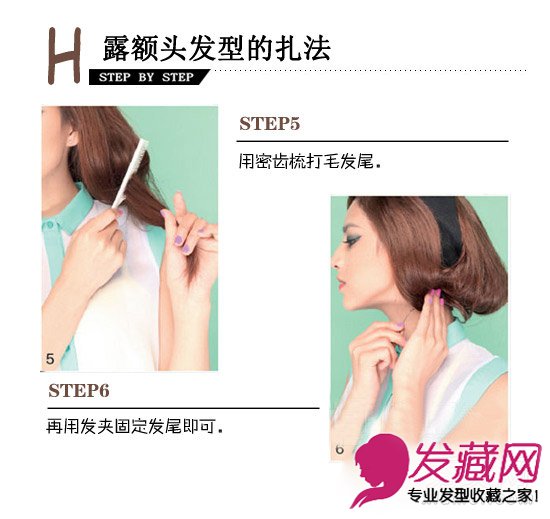 H 露额头发型的扎法
STEP BY STEP

STEP5

用密齿梳打毛发尾.

5

STEP6

再用发夹固定发尾即可.

6

发藏网
专业发型收藏之家!