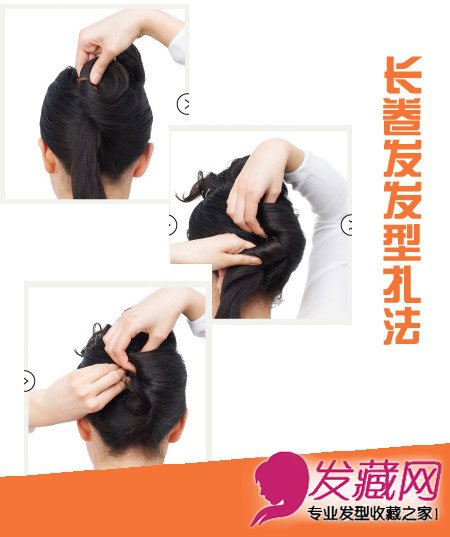 长卷发发型扎法

发藏网
专业发型收藏之家!