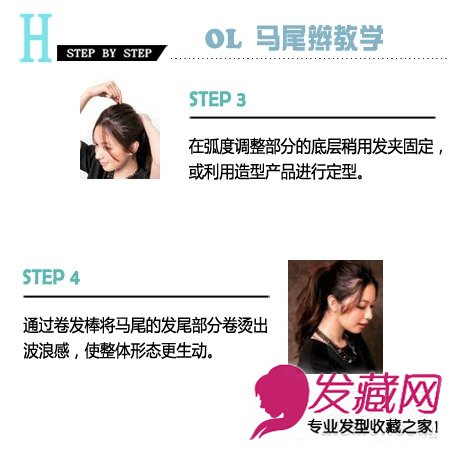 H STEP BY STEP

OL 马尾辫教学

STEP 3

在弧度调整部分的底层稍用发夹固定，或利用造型产品进行定型。

STEP 4

通过卷发棒将马尾的发尾部分卷烫出波浪感，使整体形态更生动。

发藏网
专业发型收藏之家！