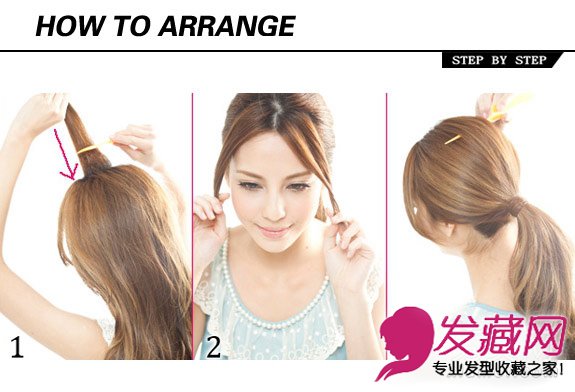 HOW TO ARRANGE

STEP BY STEP

1

2

发藏网
专业发型收藏之家!