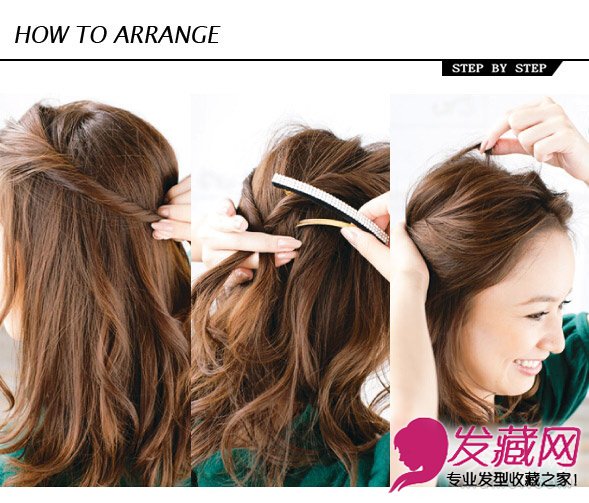 HOW TO ARRANGE

STEP BY STEP

发藏网
专业发型收藏之家!