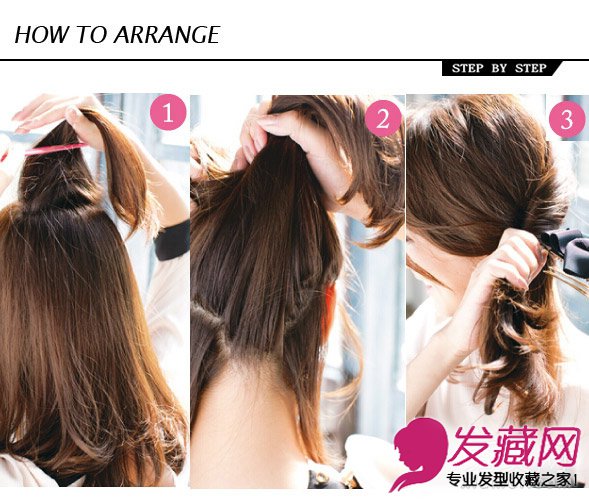 HOW TO ARRANGE

STEP BY STEP

1

2

3

发藏网

专业发型收藏之家!