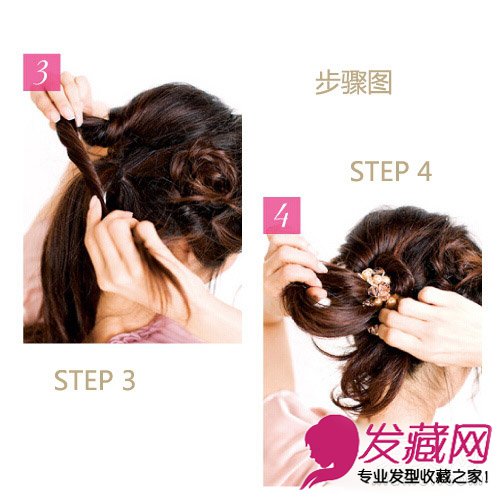 3

步骤图

STEP 4

4

STEP 3

发藏网
专业发型收藏之家!