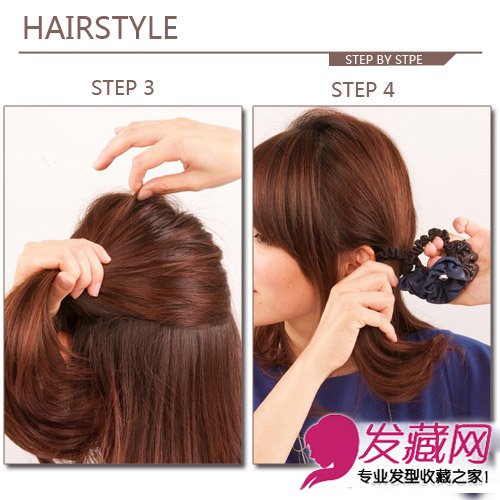 HAIRSTYLE

STEP BY STPE

STEP 3

STEP 4

发藏网

专业发型收藏之家!