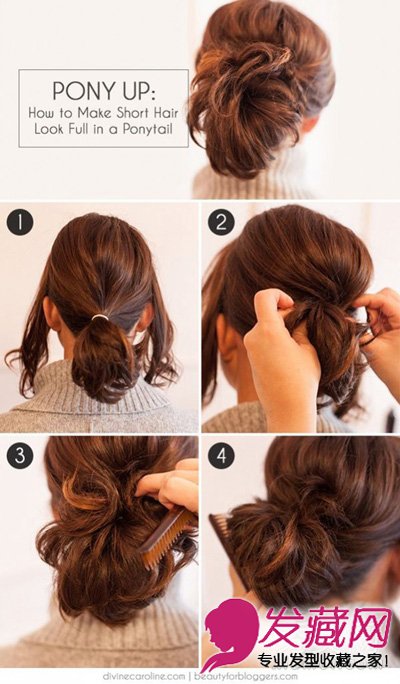 PONY UP:
How to Make Short Hair Look Full in a Ponytail

1

2

3

4

发藏网
专业发型收藏之家!

divinecaroline.com | beautyforbloggers.com