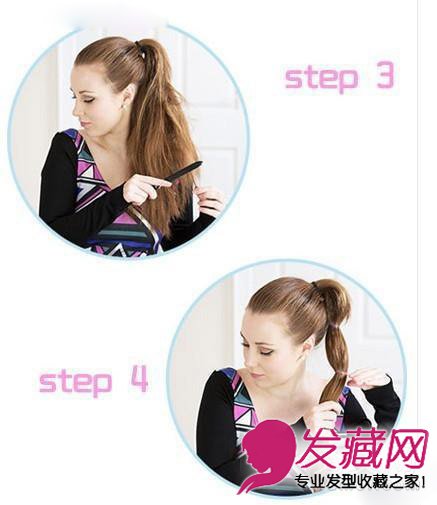 step 3

step 4

发藏网
专业发型收藏之家!