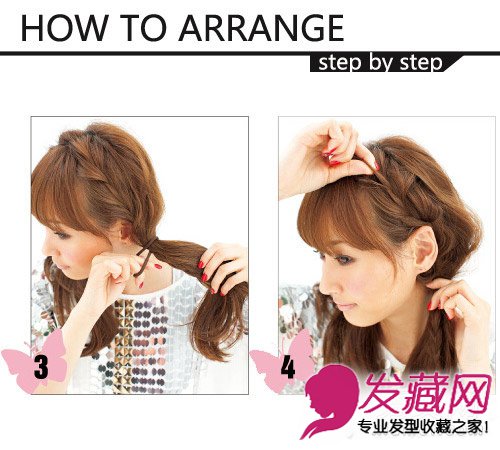 HOW TO ARRANGE

step by step

3

4

发藏网

专业发型收藏之家!