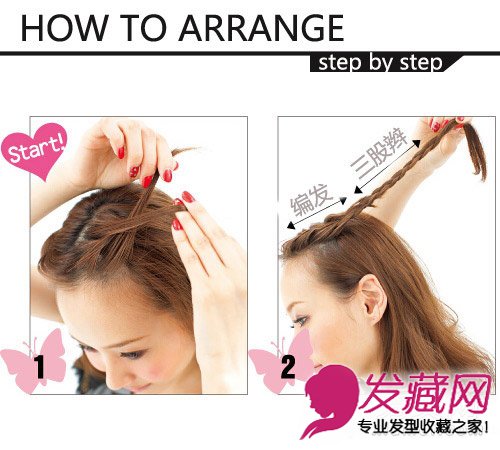 HOW TO ARRANGE

step by step

Start!

1

编发

三股辫

2

发藏网

专业发型收藏之家!