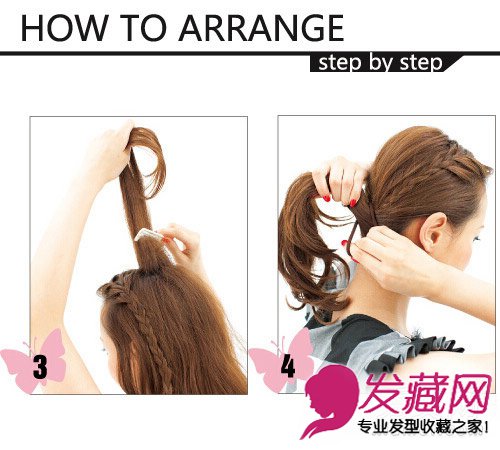 HOW TO ARRANGE

step by step

3

4

发藏网

专业发型收藏之家!